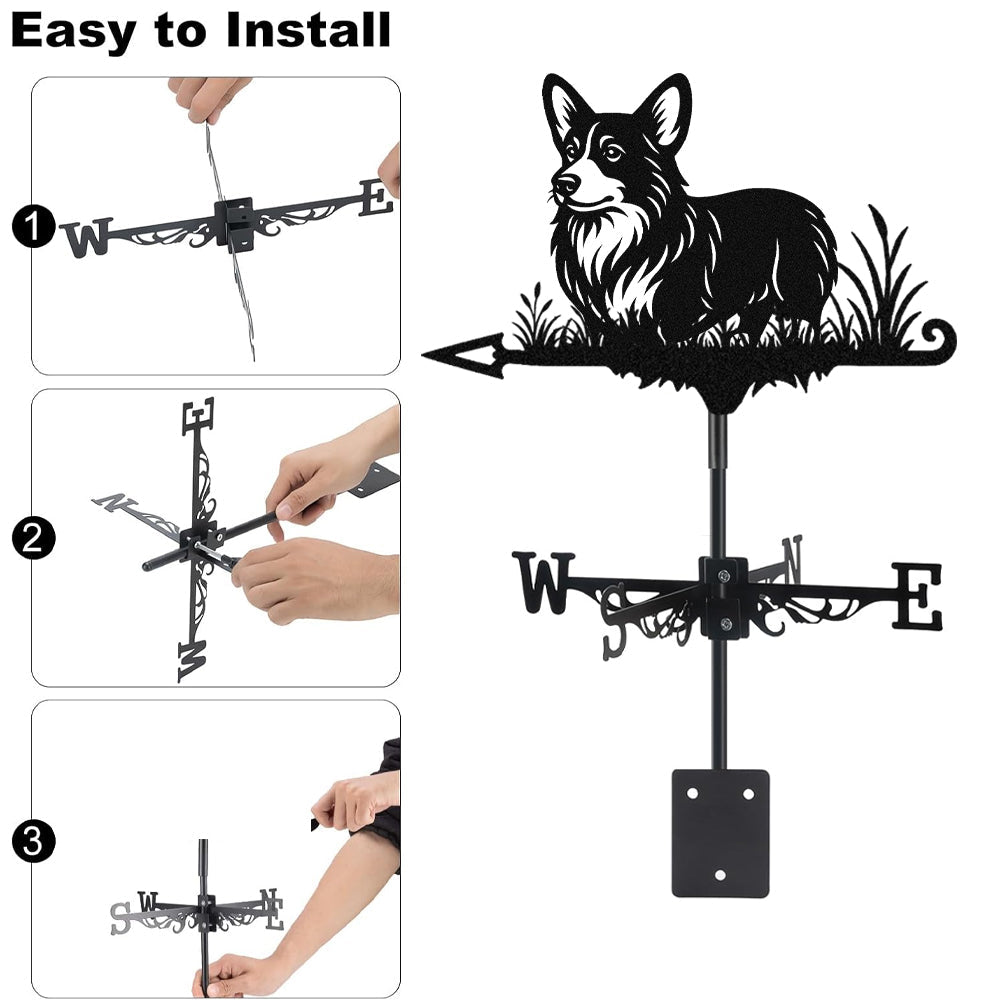 Easy to Install

1
W E

2
E
N
W

3
S W N E

W S N E