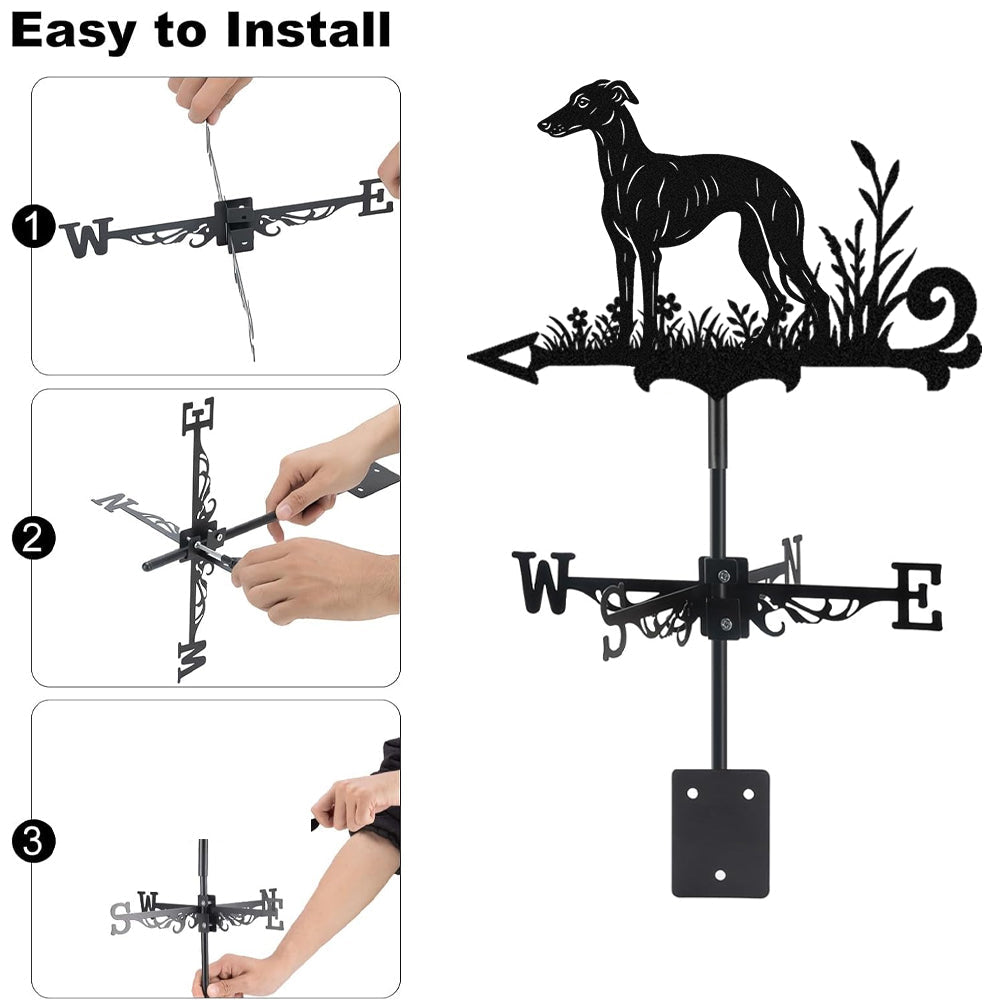 Easy to Install

1

W E

2

E N W

3

S W N E

W S N E