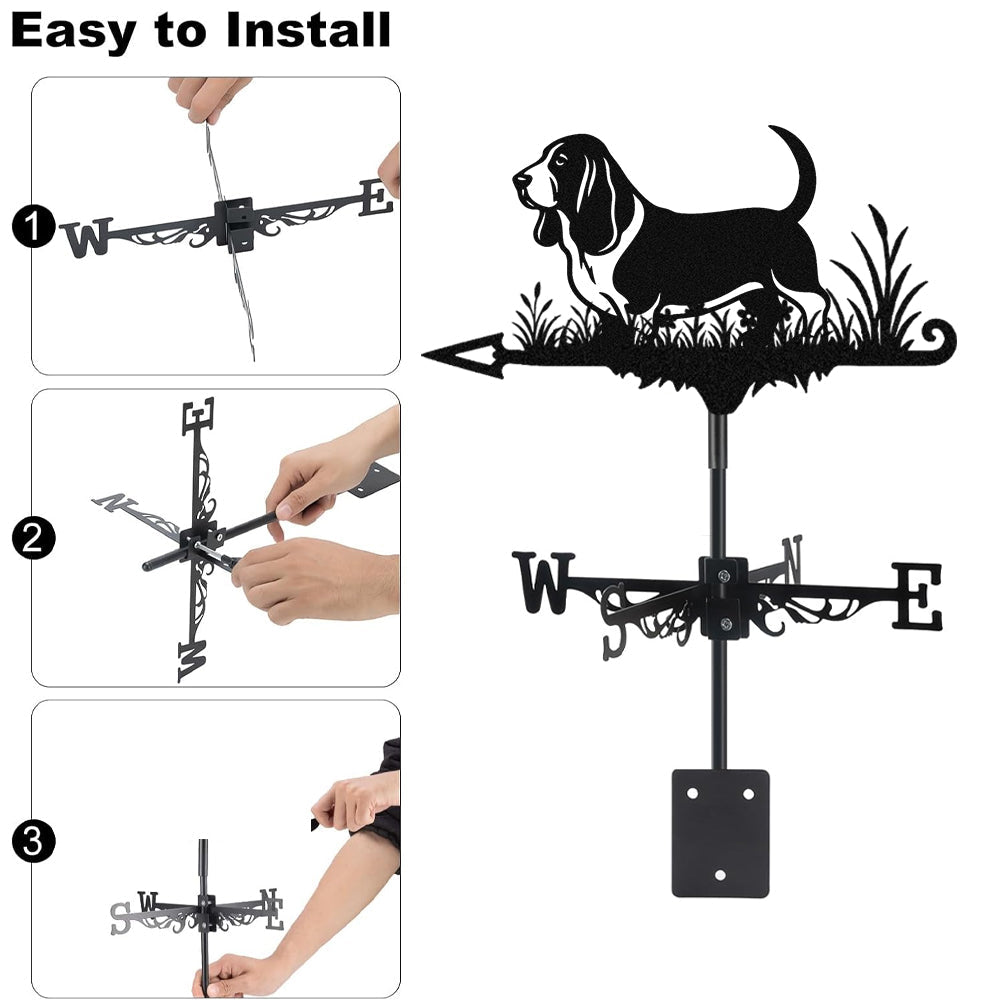 Easy to Install

1
W E

2
E
N
W

3
S W N E

W S N E