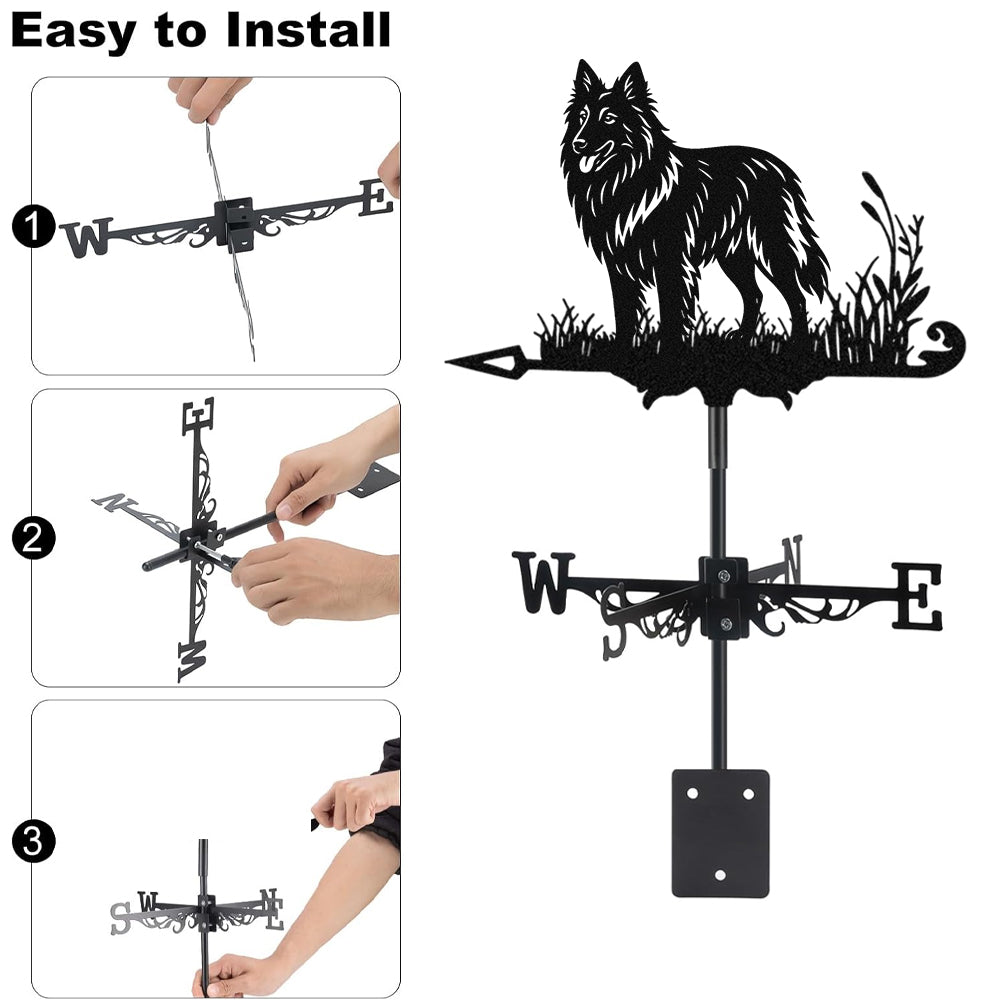 Easy to Install

1
W E

2
E N W

3
S W N E

W S N E