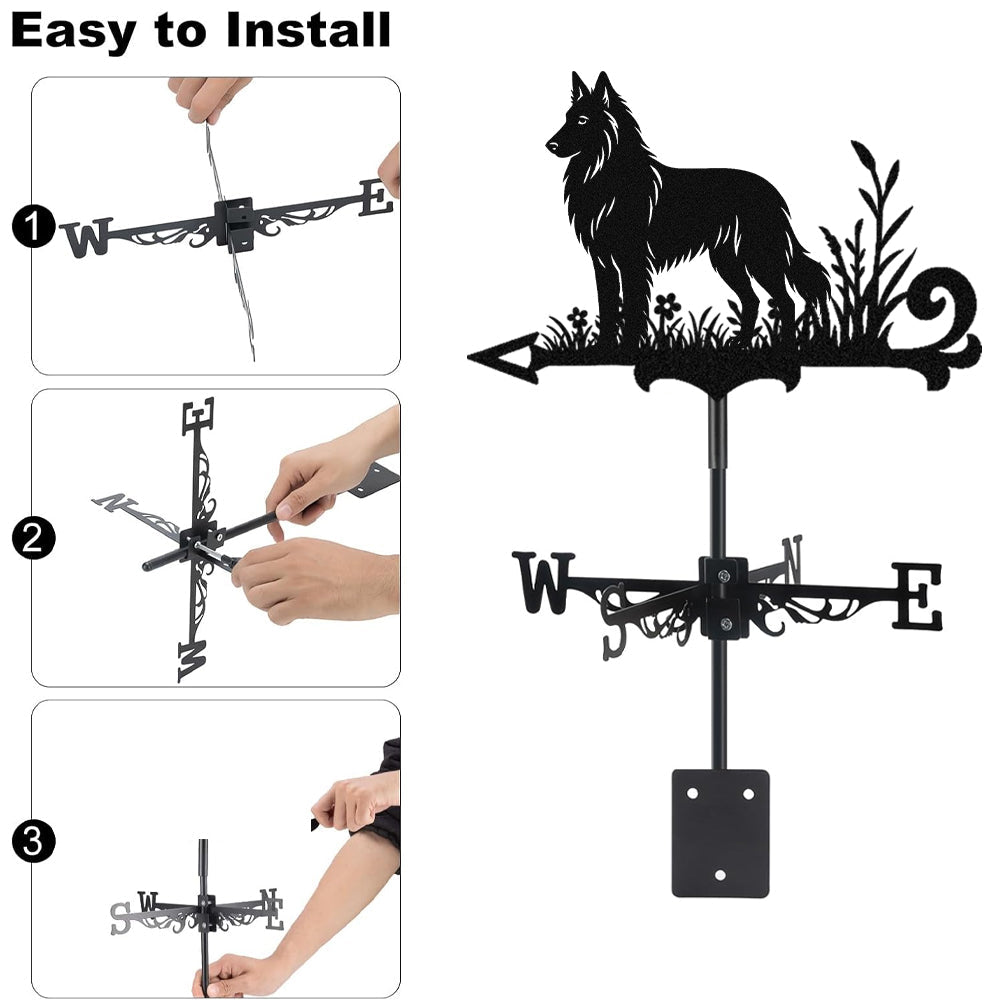 Easy to Install

1

W E

2

E N W

3

S W N E

W S N E