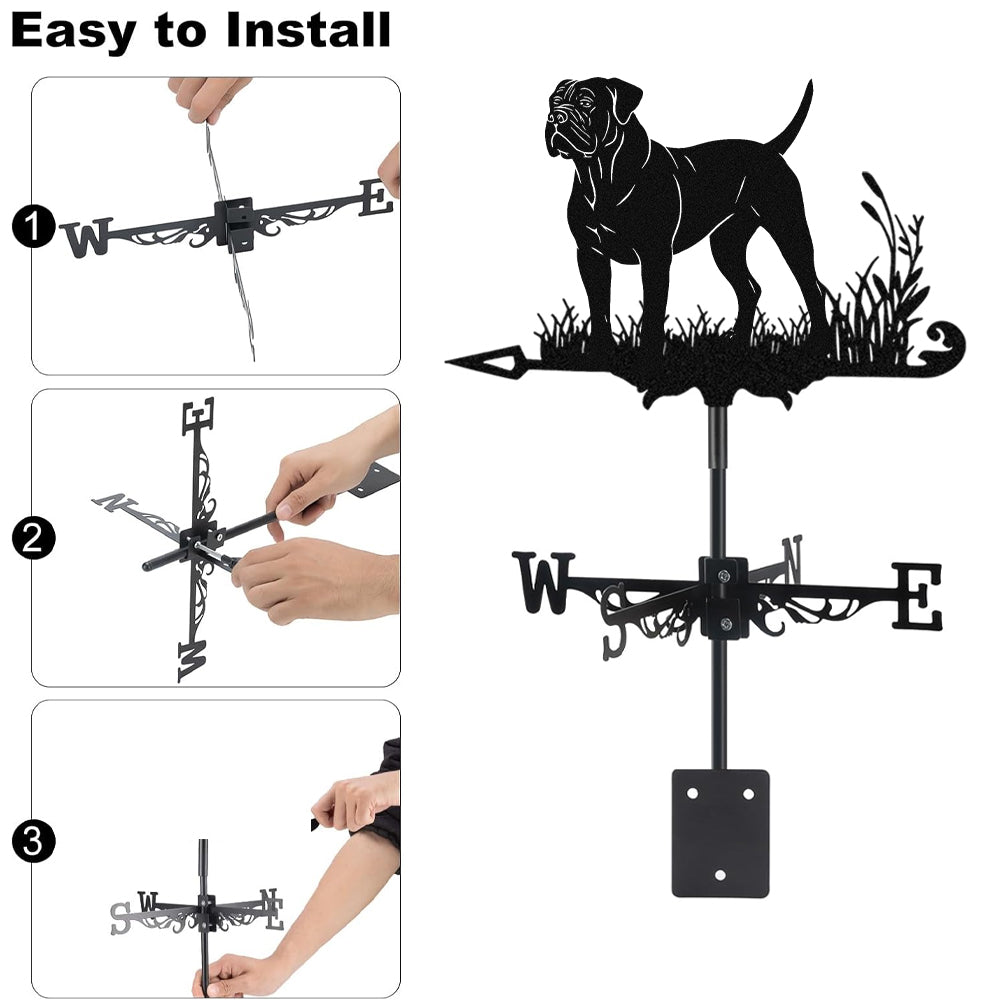 Easy to Install

1
W E

2
E N W

3
S W N E

W S N E