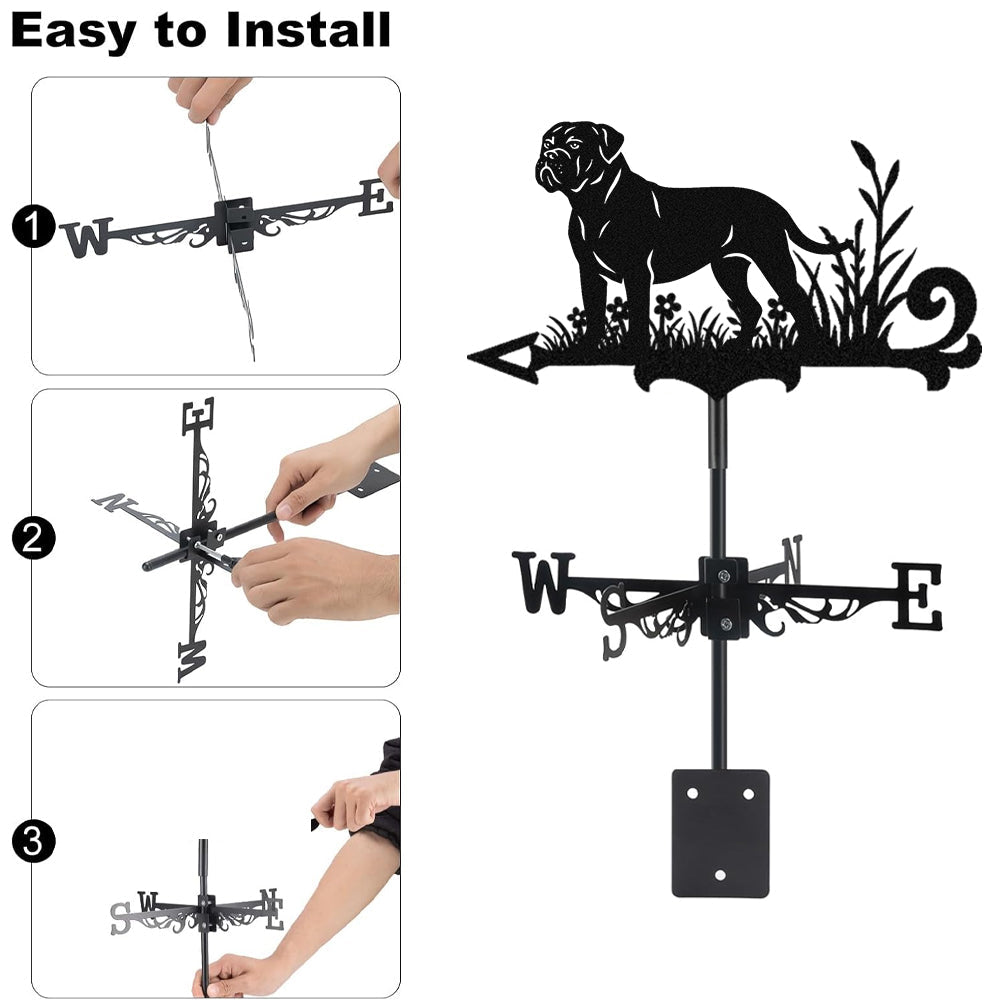 Easy to Install

1

W E

2

E N W

3

S W N E

W S N E