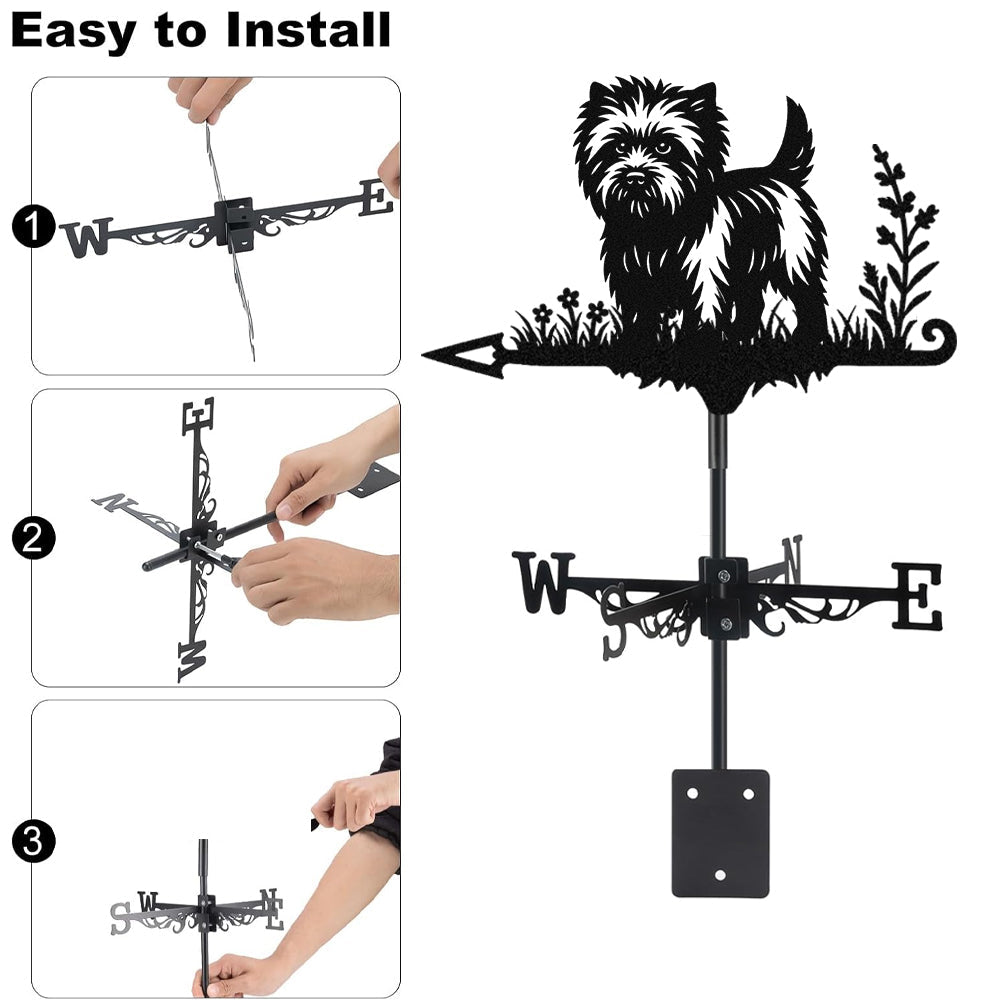 Easy to Install

1

W E

2

E N W

3

S W N E

W S N E