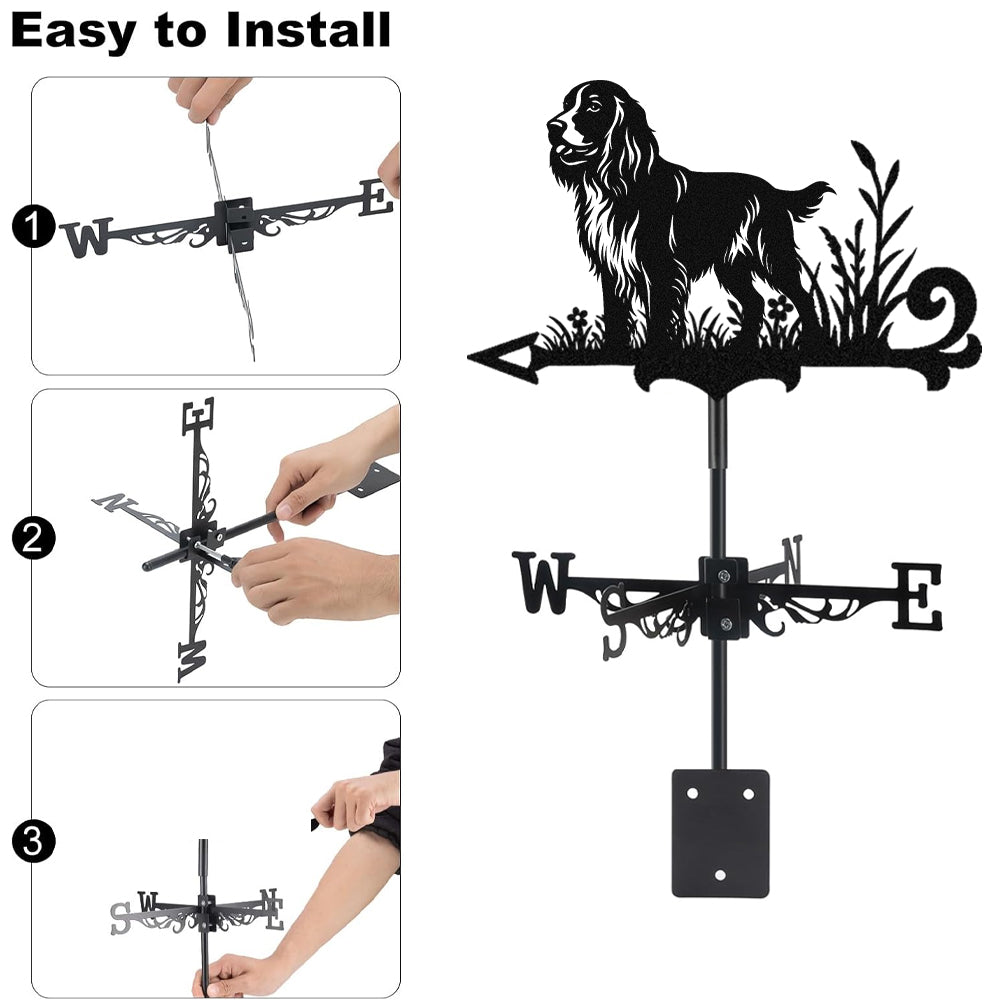 Easy to Install

1
W E

2
E
N
W

3
S W N E

W S N E