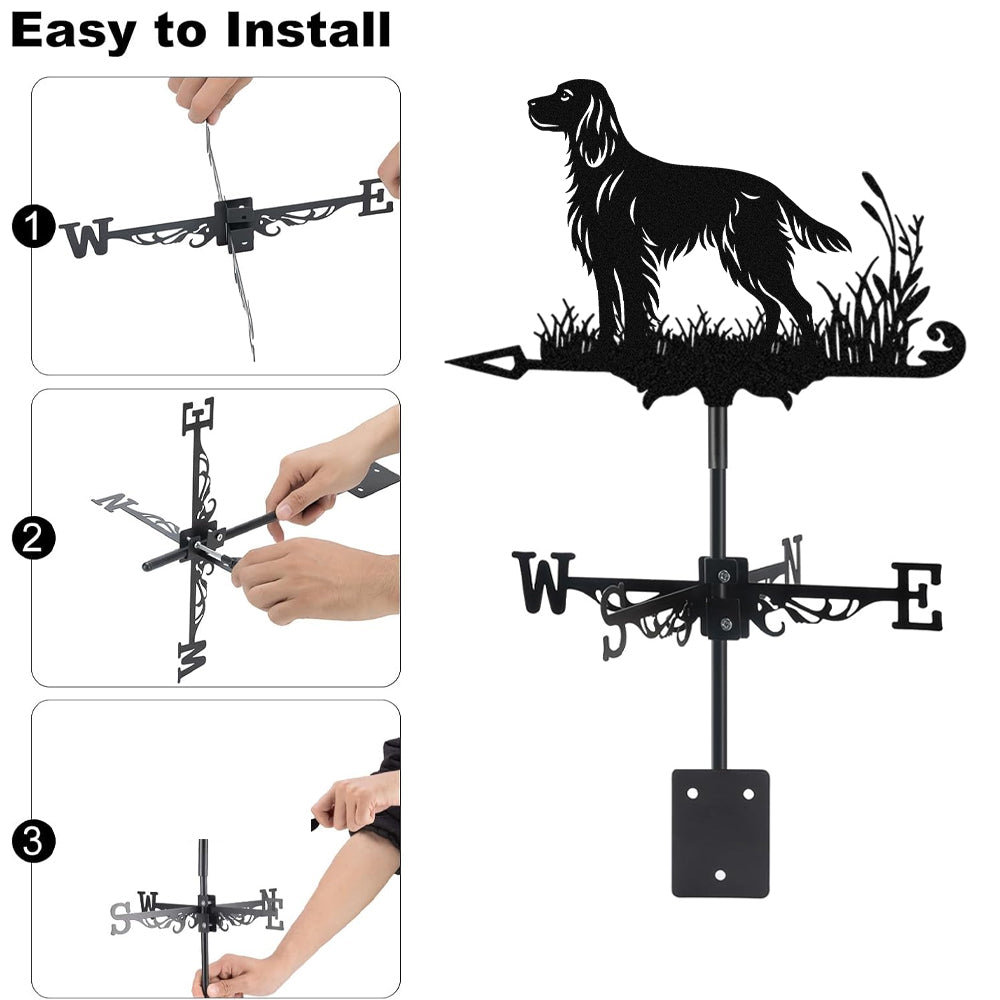 Easy to Install

1
W E

2
E N W

3
S W N E

W S N E