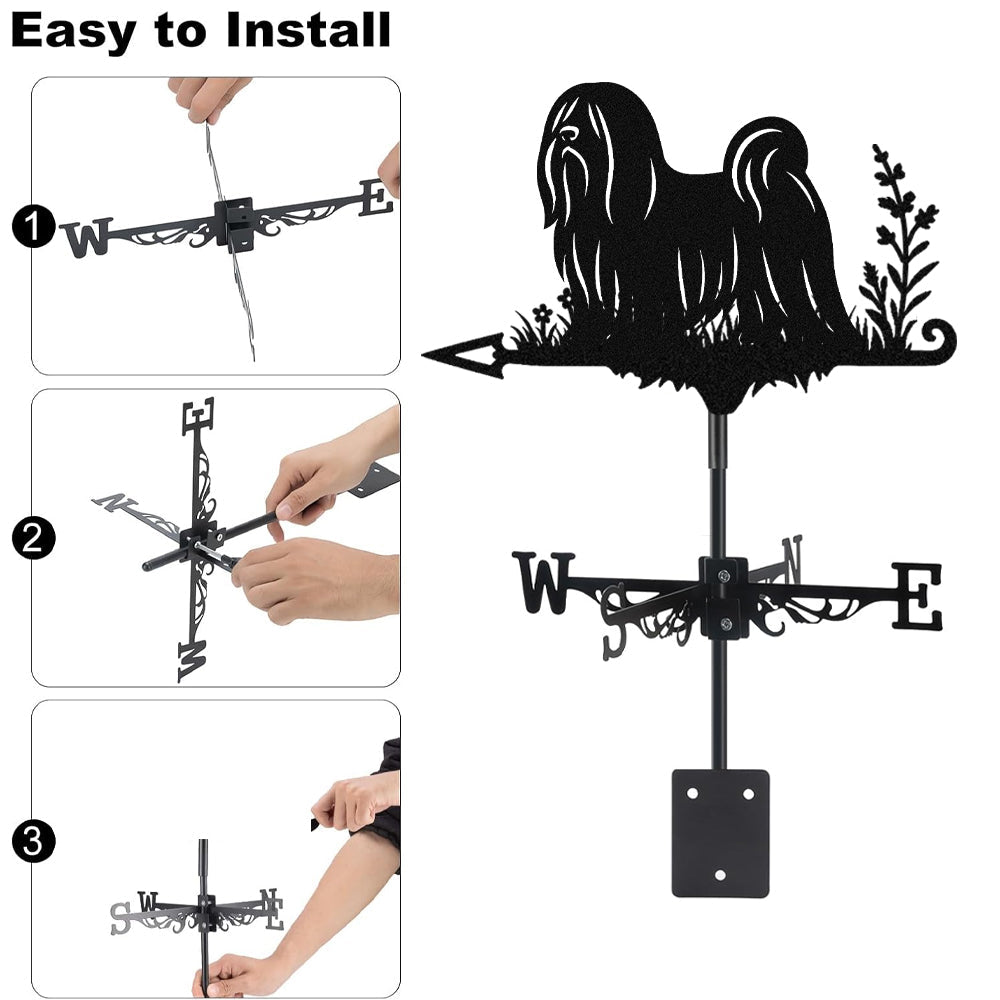 Easy to Install

1
W E

2
E N W

3
S W N E

W S N E