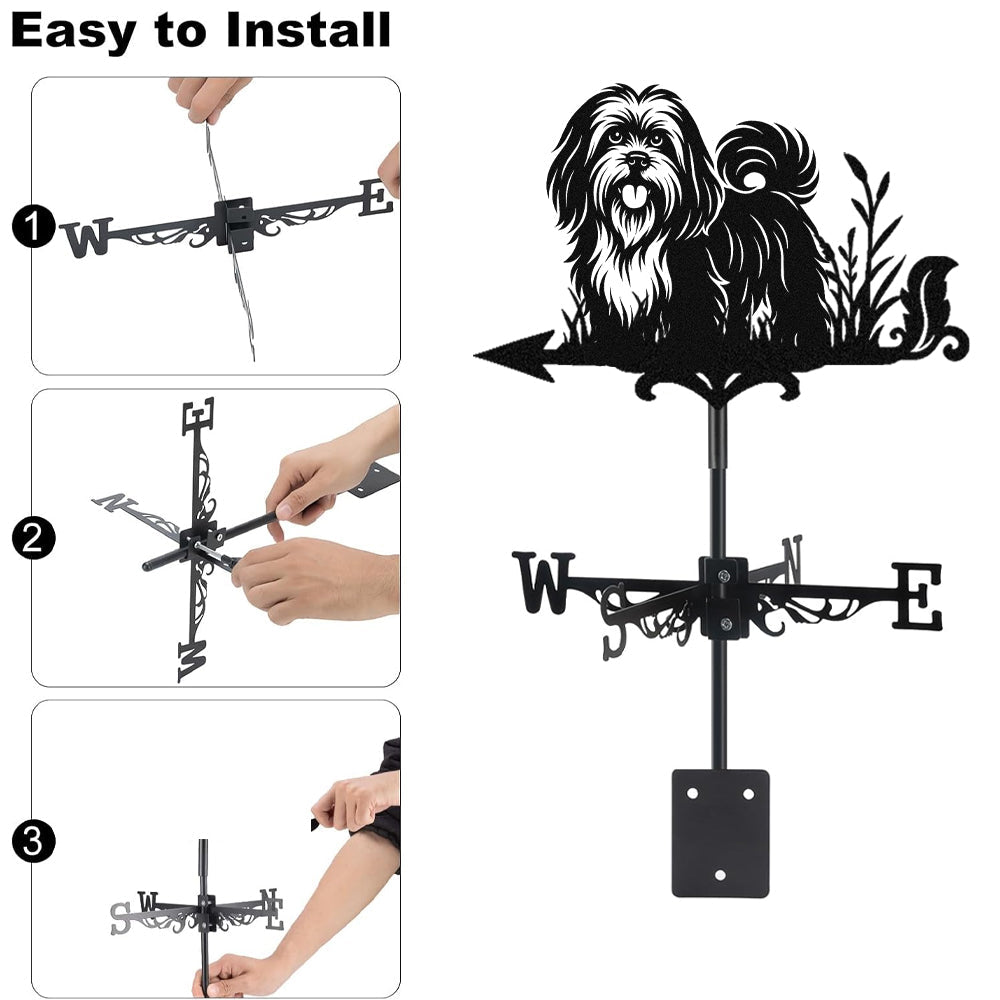 Easy to Install

1
W E

2
E N W

3
S W N E

W S N E