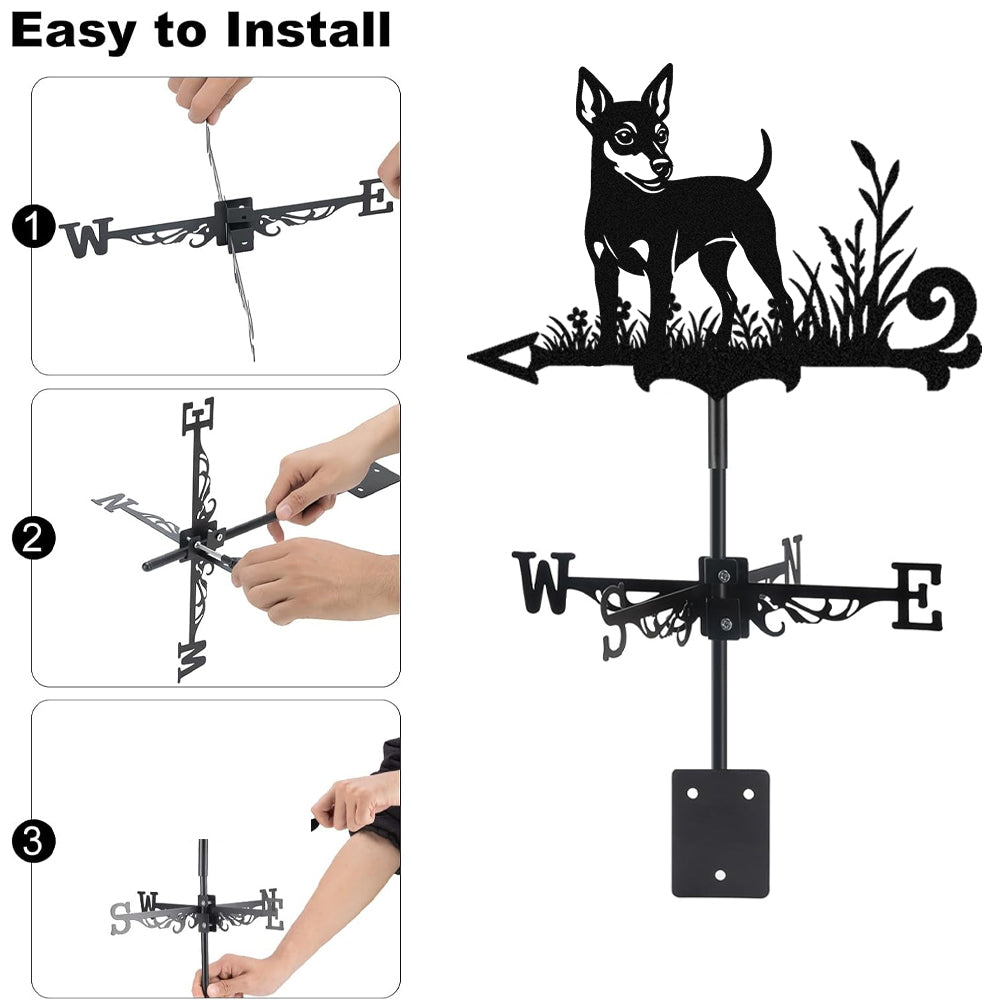 Easy to Install

1
W E

2
E N W

3
S W N E

W S N E