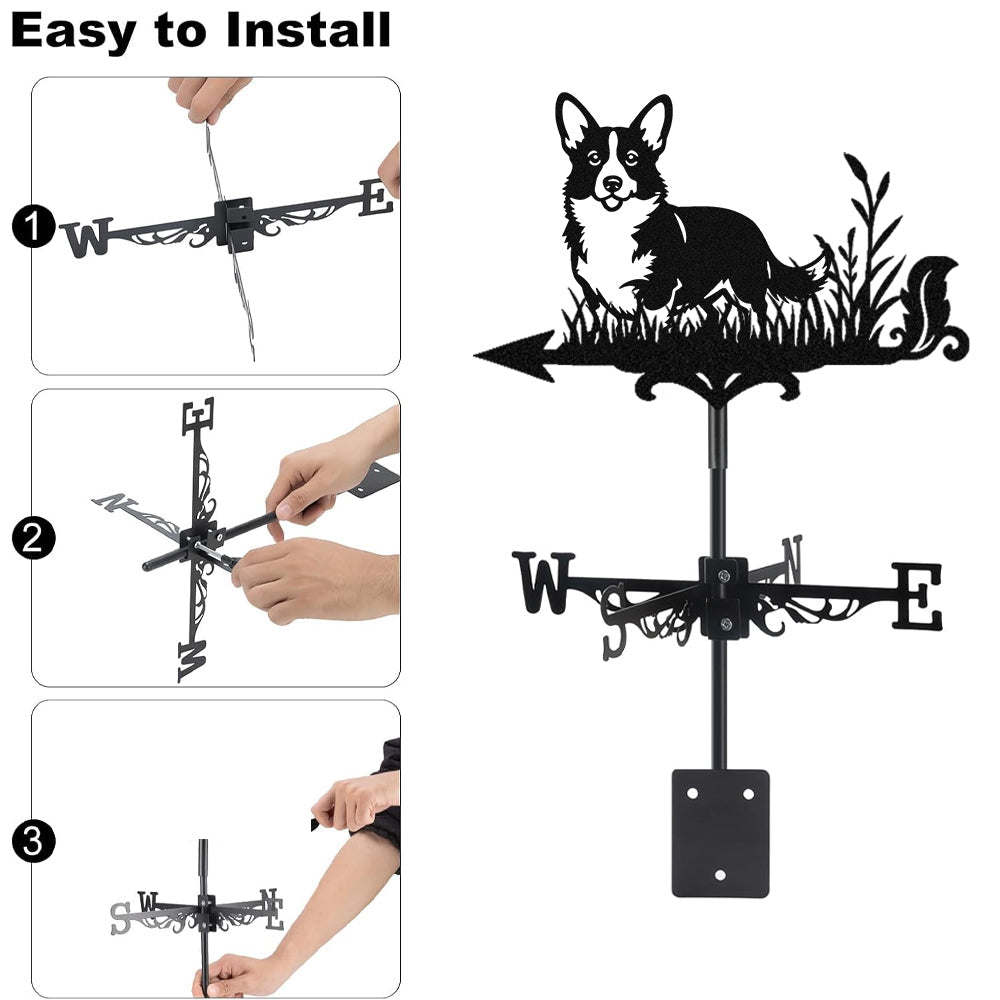 Easy to Install

1

W E

2

E N W

3

S W N E

W S N E