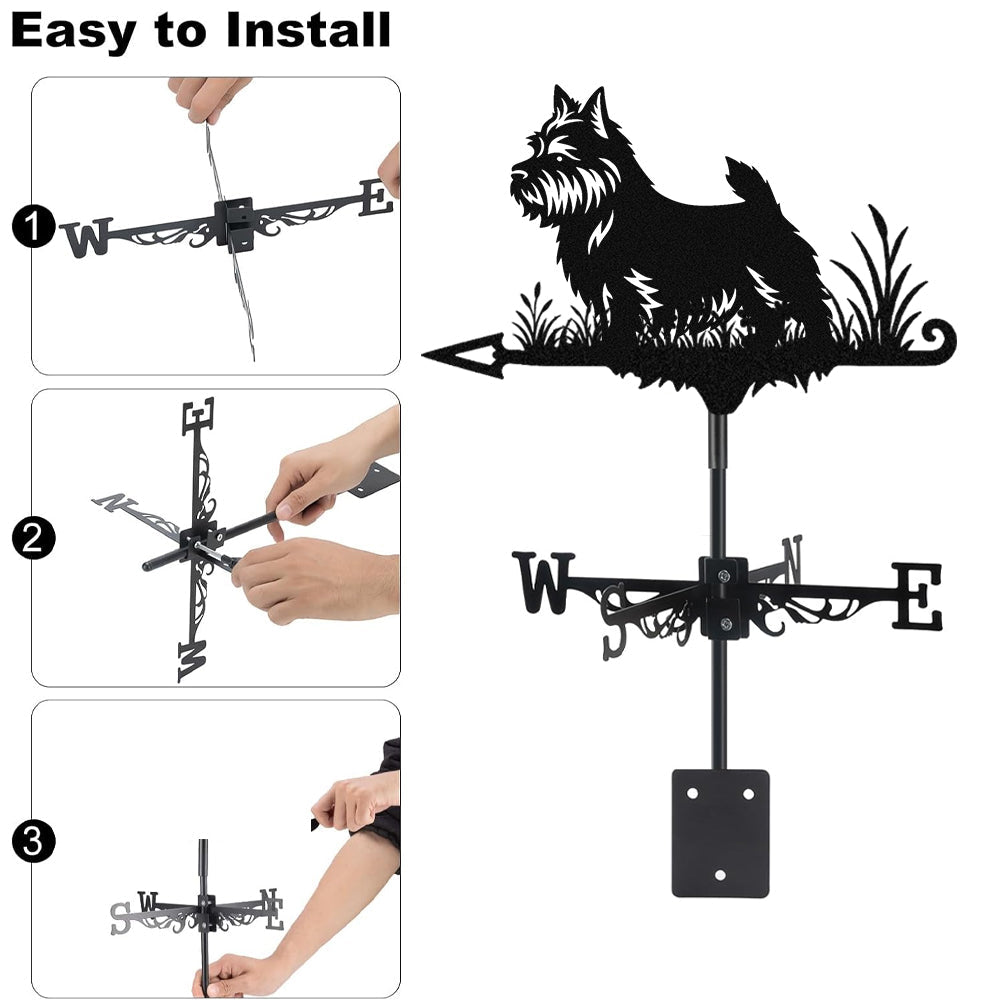 Easy to Install

1
W E

2
E N W

3
S W N E

W S N E