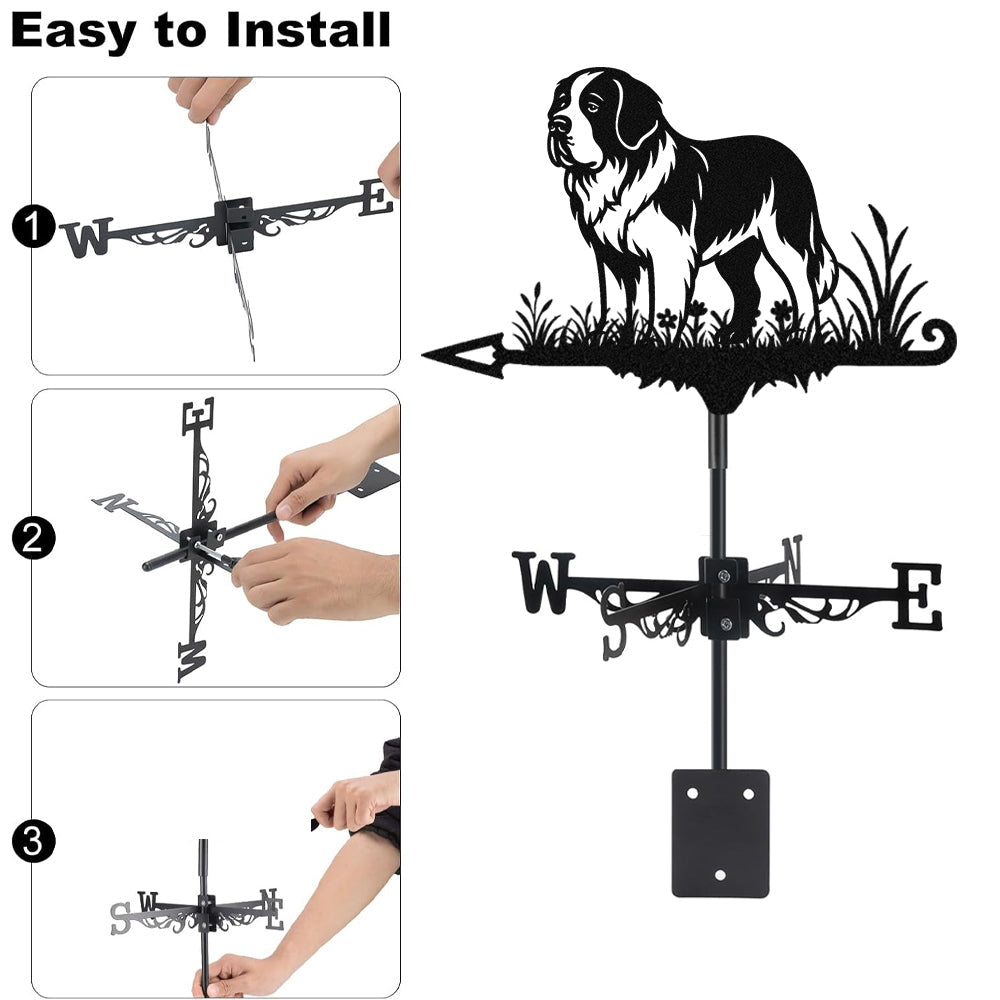 Easy to Install

1

W E

2

E N W

3

S W N E

W S N E