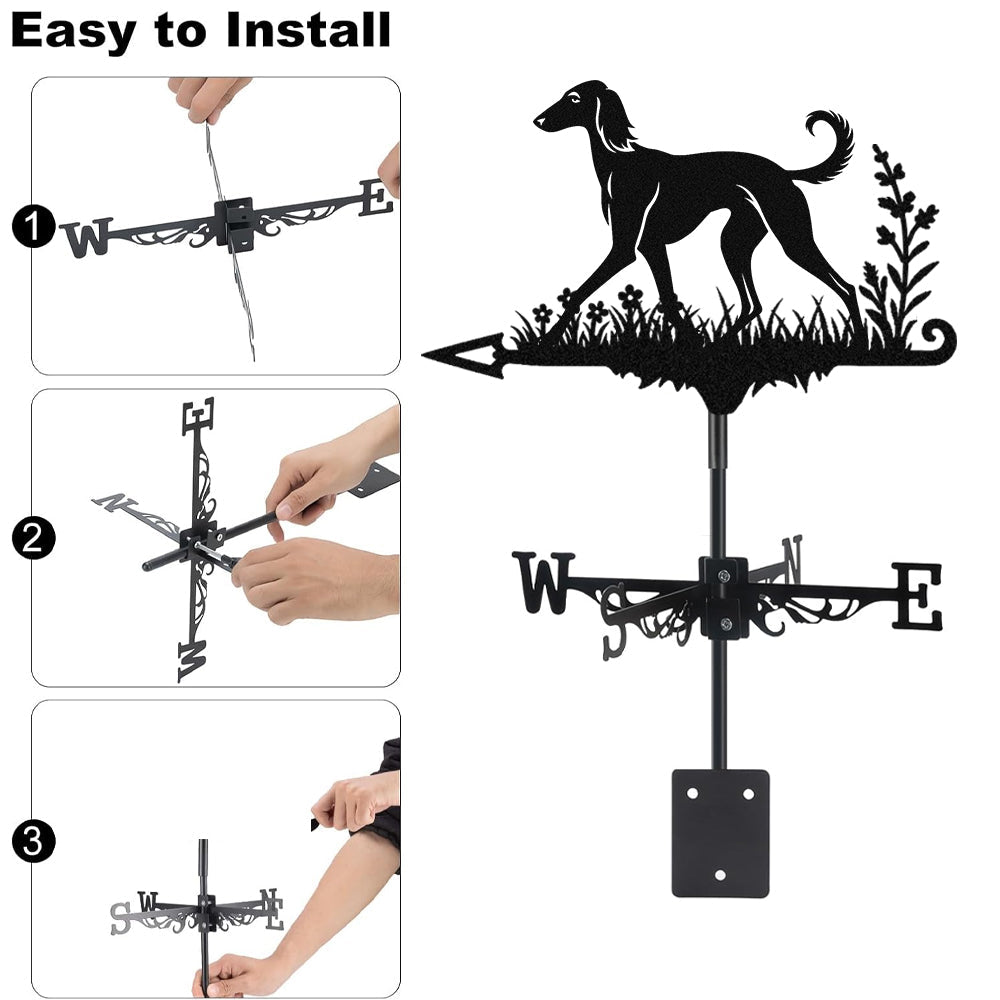 Easy to Install

1
W E

2
E N W

3
S W N E

W S N E