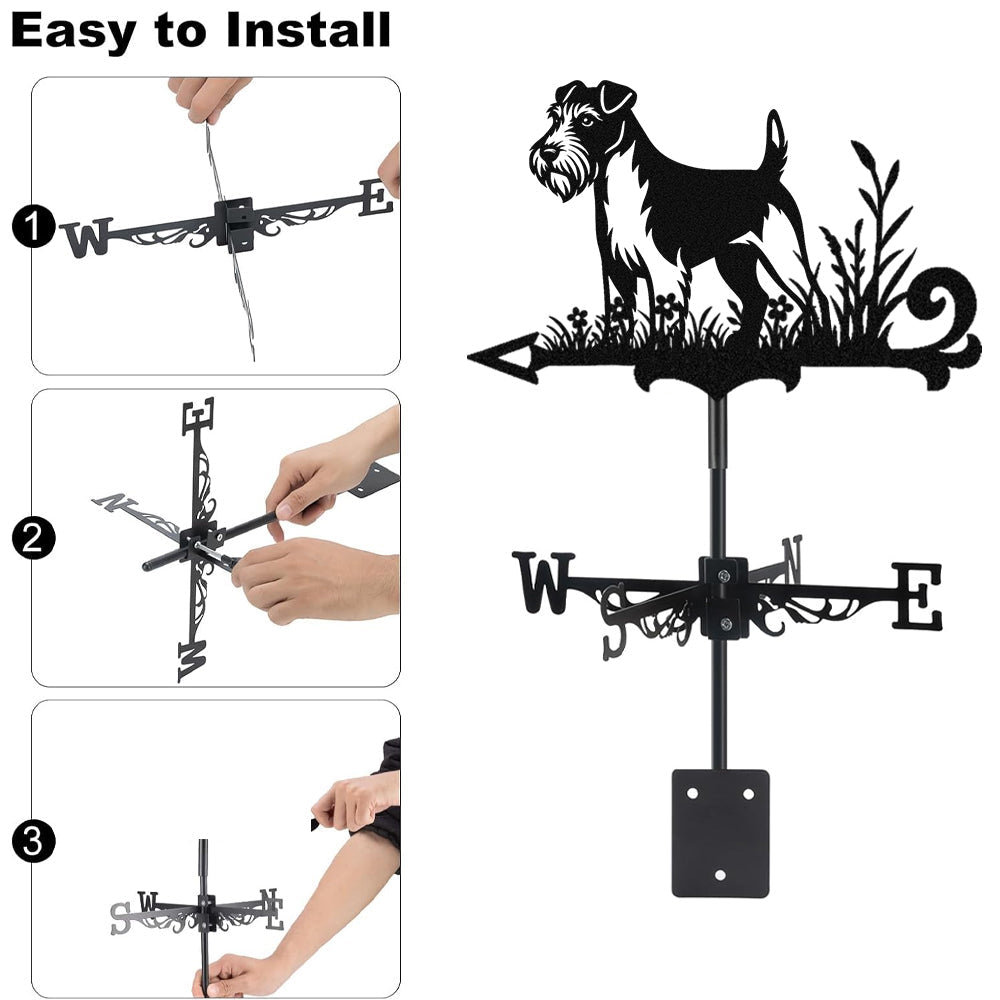 Easy to Install

1

W E

2

E N W

3

S W N E

W S N E