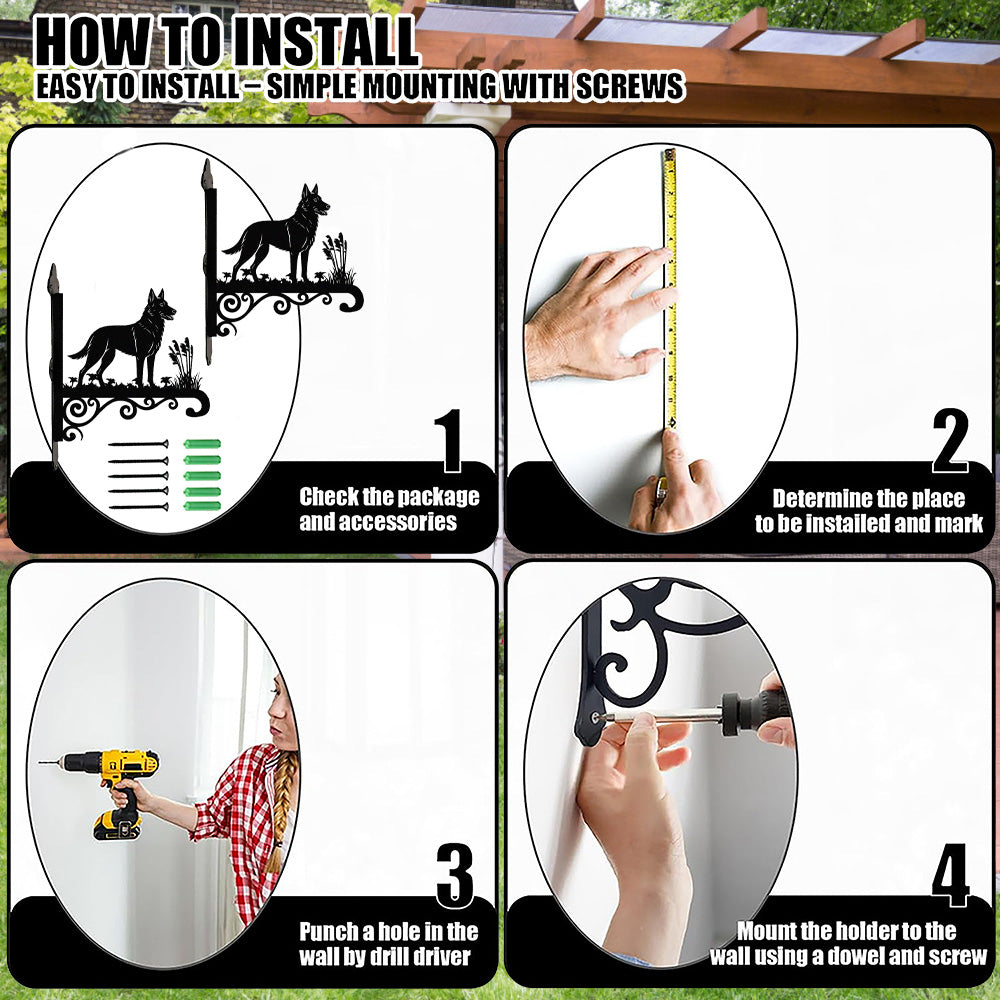 HOW TO INSTALL
EASY TO INSTALL – SIMPLE MOUNTING WITH SCREWS

1
Check the package and accessories

2
Determine the place to be installed and mark

3
Punch a hole in the wall by drill driver

4
Mount the holder to the wall using a dowel and screw