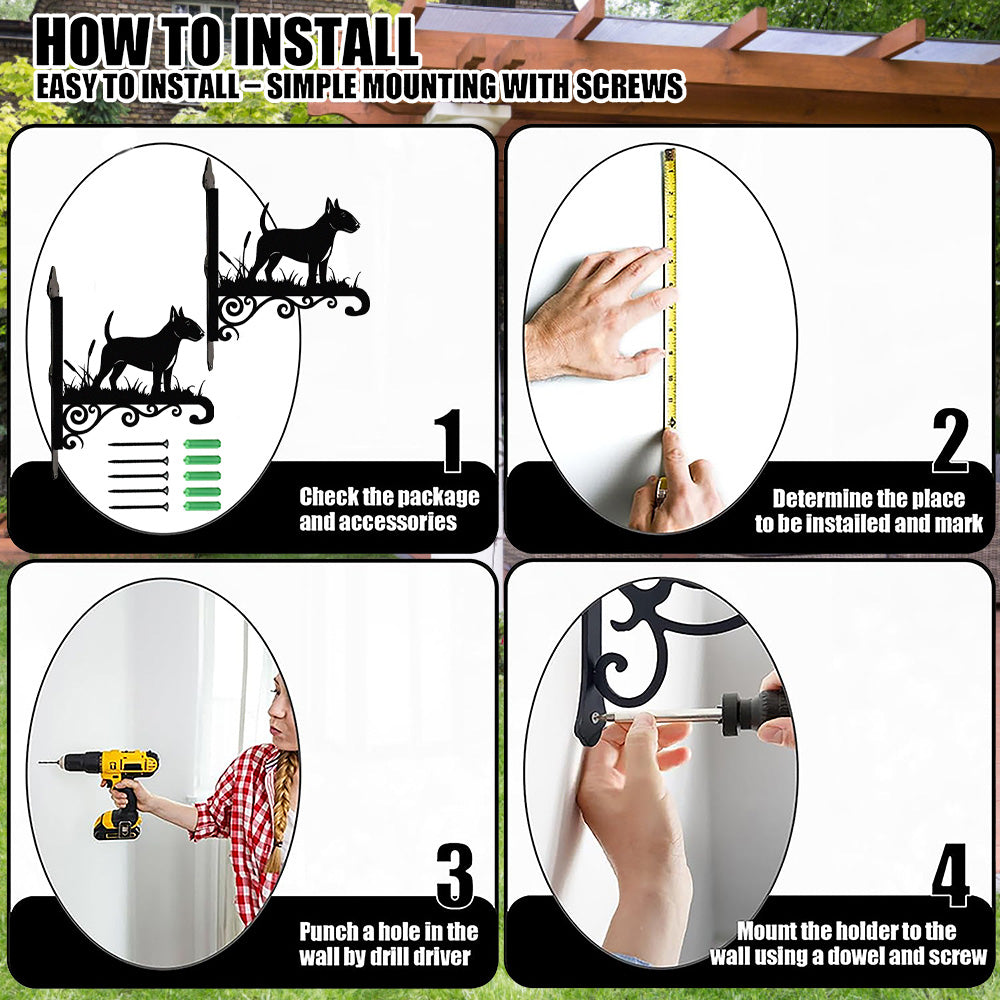 HOW TO INSTALL
EASY TO INSTALL – SIMPLE MOUNTING WITH SCREWS

1
Check the package and accessories

2
Determine the place to be installed and mark

3
Punch a hole in the wall by drill driver

4
Mount the holder to the wall using a dowel and screw