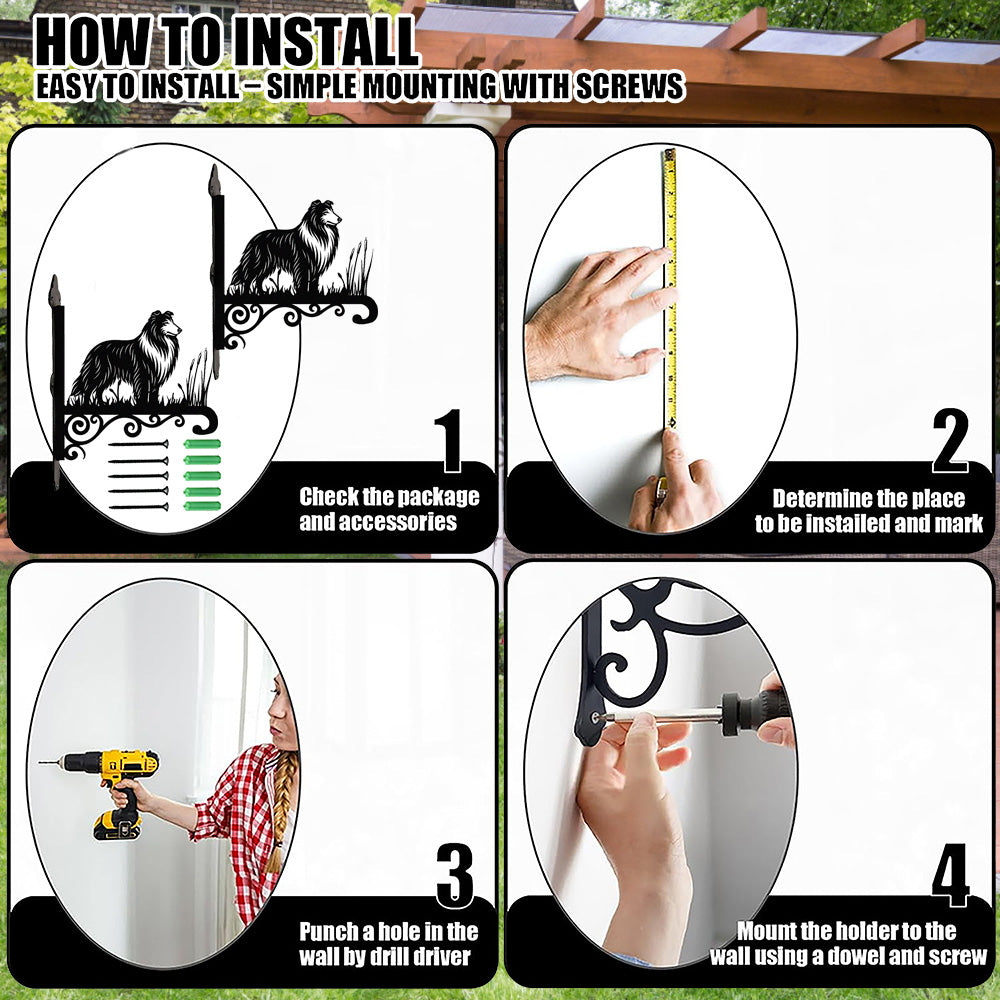 HOW TO INSTALL
EASY TO INSTALL – SIMPLE MOUNTING WITH SCREWS

1
Check the package and accessories

2
Determine the place to be installed and mark

3
Punch a hole in the wall by drill driver

4
Mount the holder to the wall using a dowel and screw