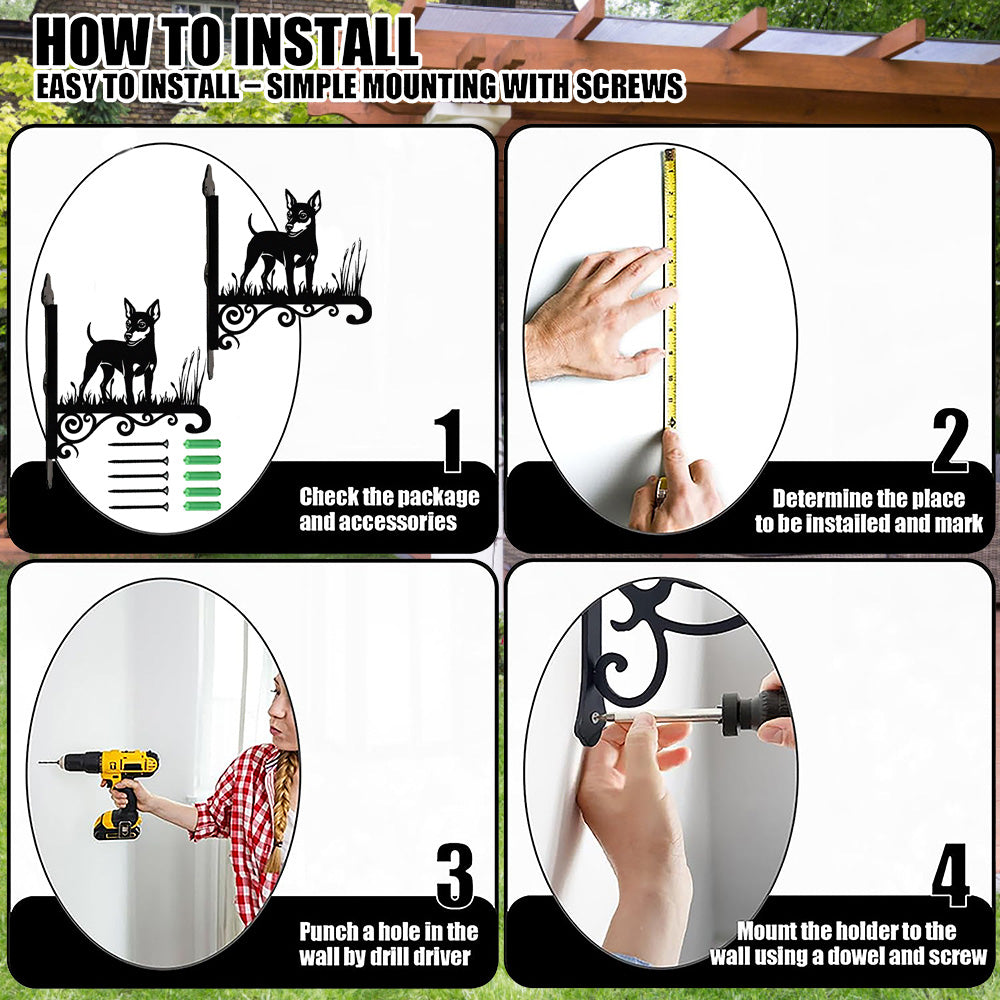 HOW TO INSTALL
EASY TO INSTALL – SIMPLE MOUNTING WITH SCREWS

1
Check the package and accessories

2
Determine the place to be installed and mark

3
Punch a hole in the wall by drill driver

4
Mount the holder to the wall using a dowel and screw